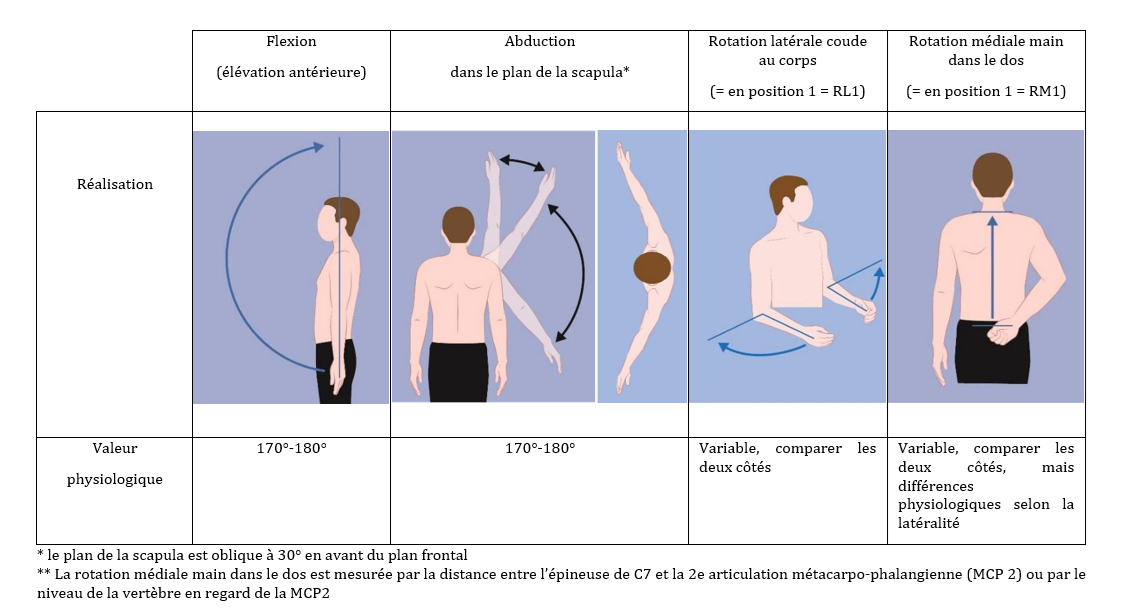 |  | Flexion (élévation antérieure) | Abduction dans le plan de la scapula* | Rotation latérale coude au corps (= en position 1 = RL1) | Rotation médiale main dans le dos (= en position 1 = RM1) |
|---|---|---|---|---|
| Réalisation |  |  |  |  |
| Valeur physiologique | 170°-180° | 170°-180° | Variable, comparer les deux côtés | Variable, comparer les deux côtés, mais différences physiologiques selon la latéralité |

* le plan de la scapula est oblique à 30° en avant du plan frontal

** La rotation médiale main dans le dos est mesurée par la distance entre l'épineuse de C7 et la 2e articulation métacarpo-phalangienne (MCP 2) ou par le niveau de la vertèbre en regard de la MCP2